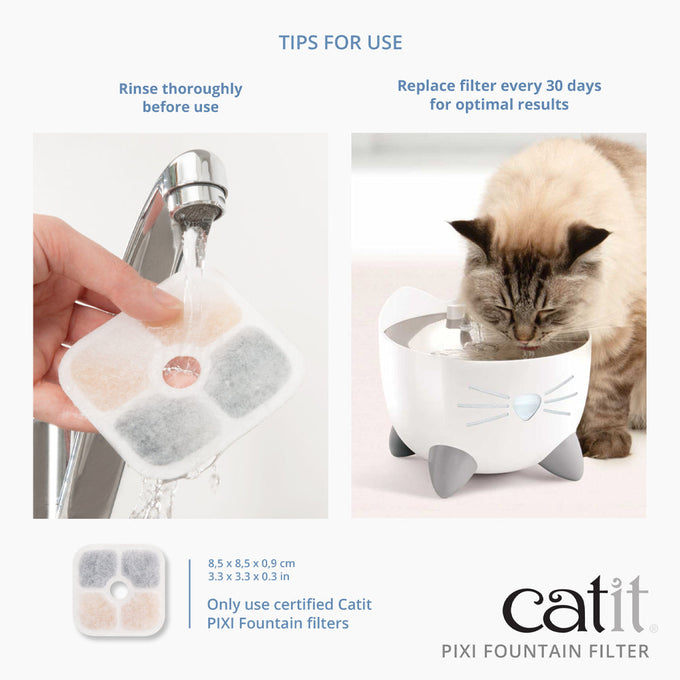 TIPS FOR USE

Rinse thoroughly before use

Replace filter every 30 days for optimal results

8,5 x 8,5 x 0,9 cm
3.3 x 3.3 x 0.3 in

Only use certified Catit PIXI Fountain filters

catit®
PIXI FOUNTAIN FILTER