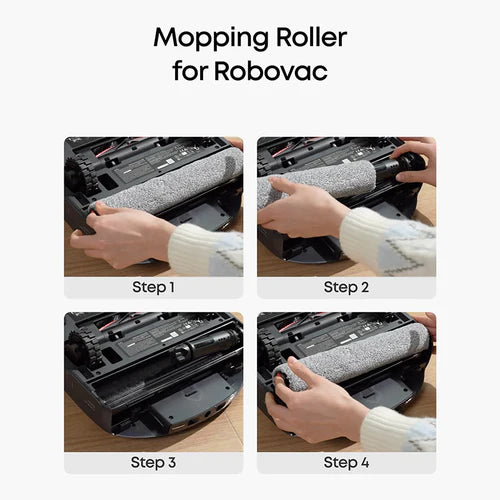 Mopping Roller for Robovac

Step 1

Step 2

Step 3

Step 4