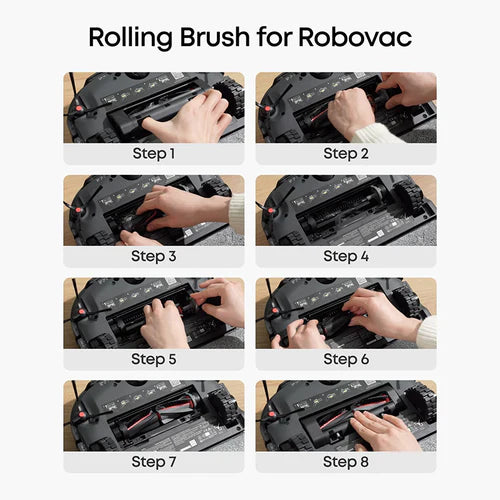 Rolling Brush for Robovac

Step 1

Step 2

Step 3

Step 4

Step 5

Step 6

Step 7

Step 8