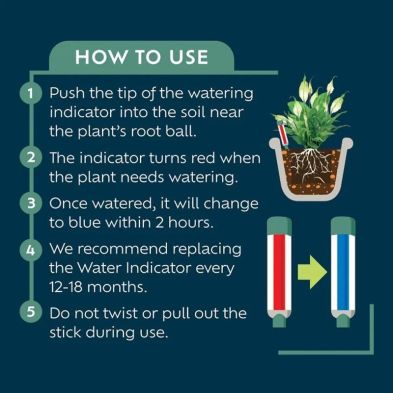 HOW TO USE

1 Push the tip of the watering indicator into the soil near the plant's root ball.

2 The indicator turns red when the plant needs watering.

3 Once watered, it will change to blue within 2 hours.

4 We recommend replacing the Water Indicator every 12-18 months.

5 Do not twist or pull out the stick during use.