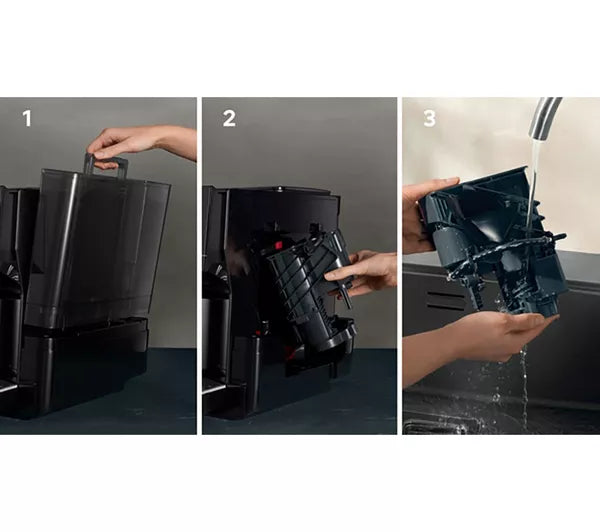 1

2

3